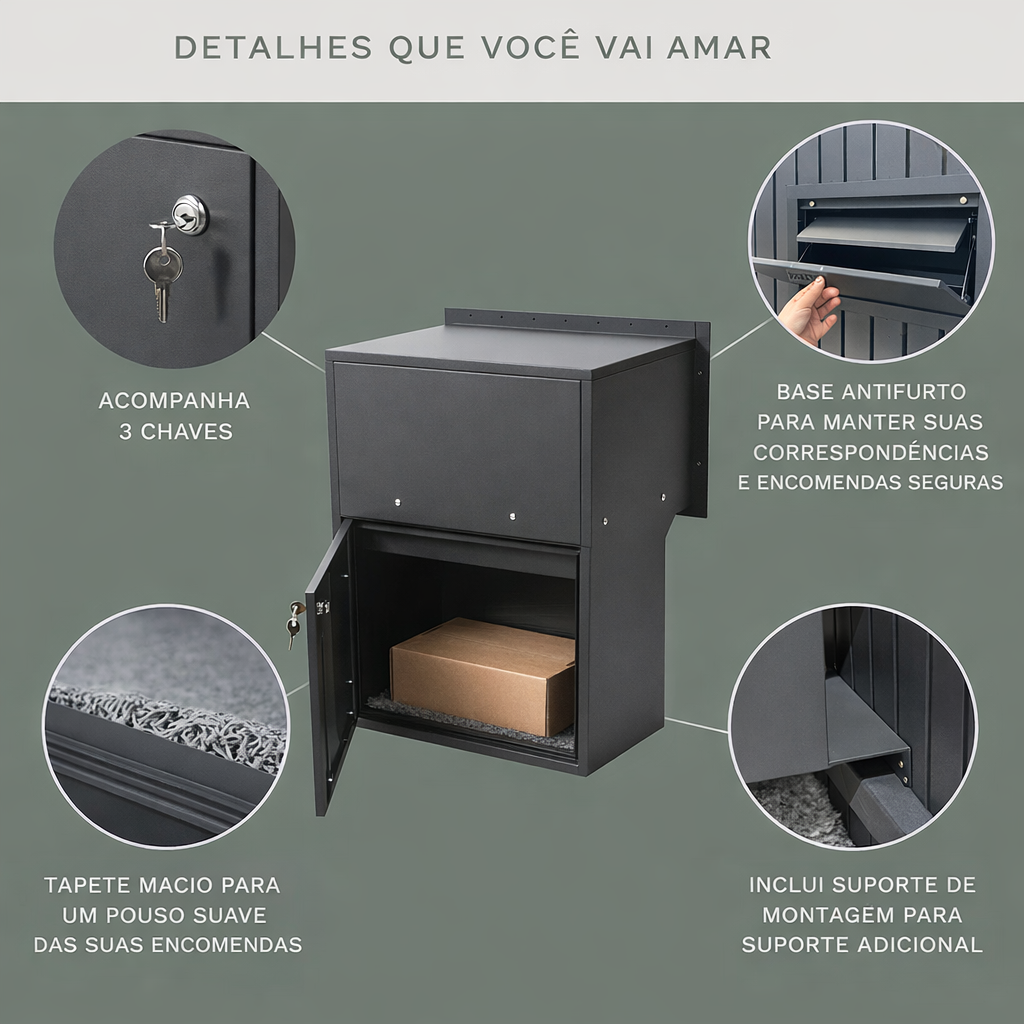 DETALHES QUE VOCÊ VAI AMAR

ACOMPANHA 3 CHAVES

BASE ANTIFURTO PARA MANTER SUAS CORRESPONDÊNCIAS E ENCOMENDAS SEGURAS

TAPETE MACIO PARA UM POUSO SUAVE DAS SUAS ENCOMENDAS

INCLUI SUPORTE DE MONTAGEM PARA SUPORTE ADICIONAL